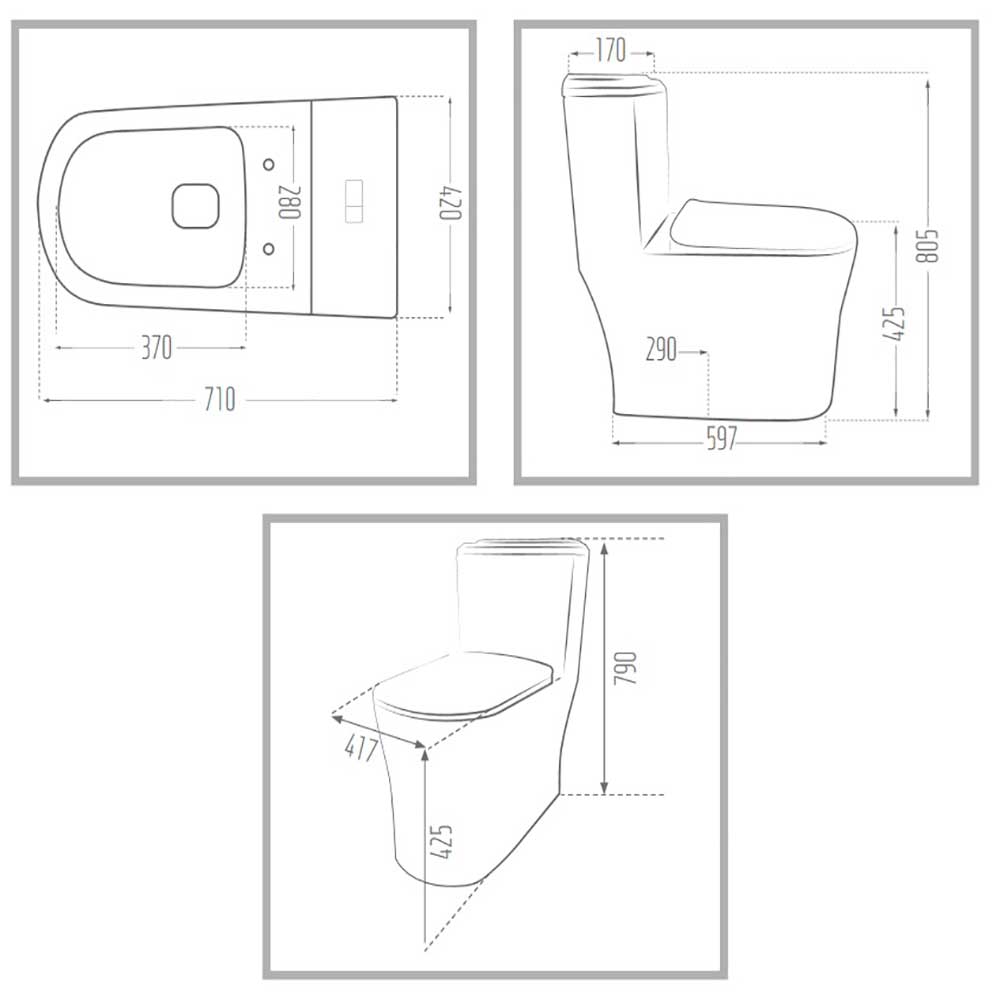 280
420
370
710

170
805
425
290
597

790
417
425